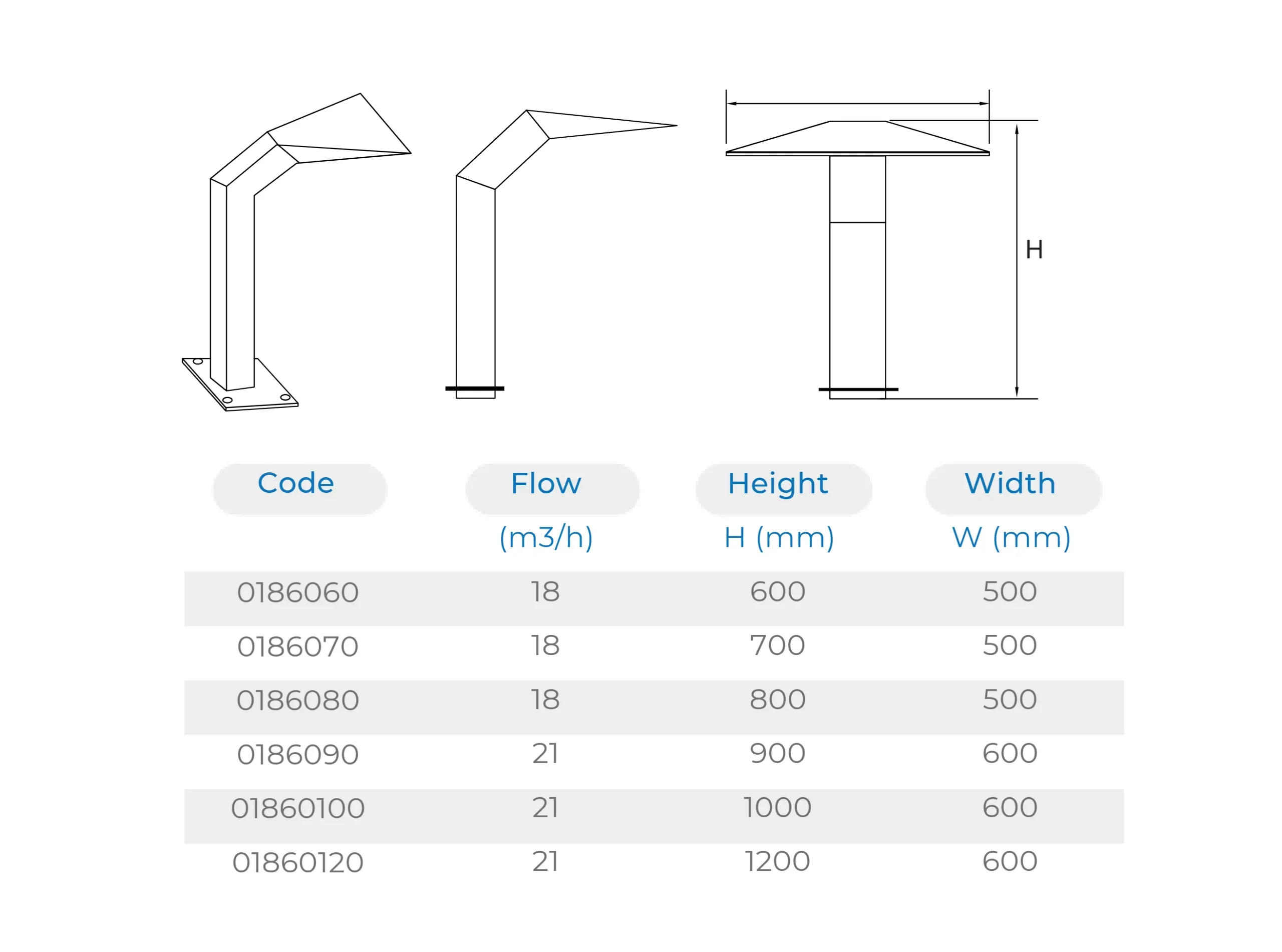 H

| Code | Flow (m3/h) | Height H (mm) | Width W (mm) |
|---|---|---|---|
| 0186060 | 18 | 600 | 500 |
| 0186070 | 18 | 700 | 500 |
| 0186080 | 18 | 800 | 500 |
| 0186090 | 21 | 900 | 600 |
| 01860100 | 21 | 1000 | 600 |
| 01860120 | 21 | 1200 | 600 |