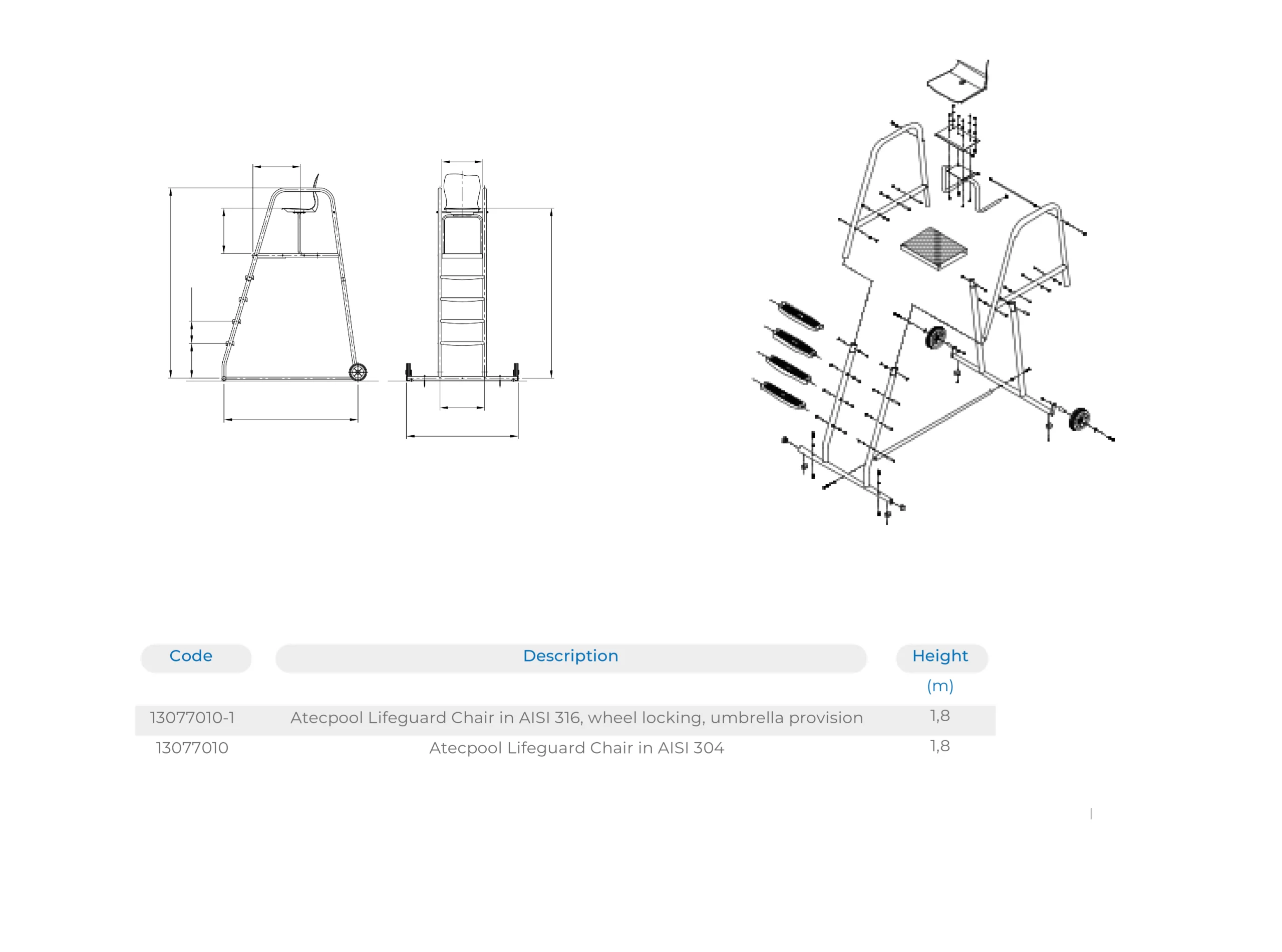 | Code | Description | Height (m) |
|---|---|---|
| 13077010-1 | Atecpool Lifeguard Chair in AISI 316, wheel locking, umbrella provision | 1,8 |
| 13077010 | Atecpool Lifeguard Chair in AISI 304 | 1,8 |