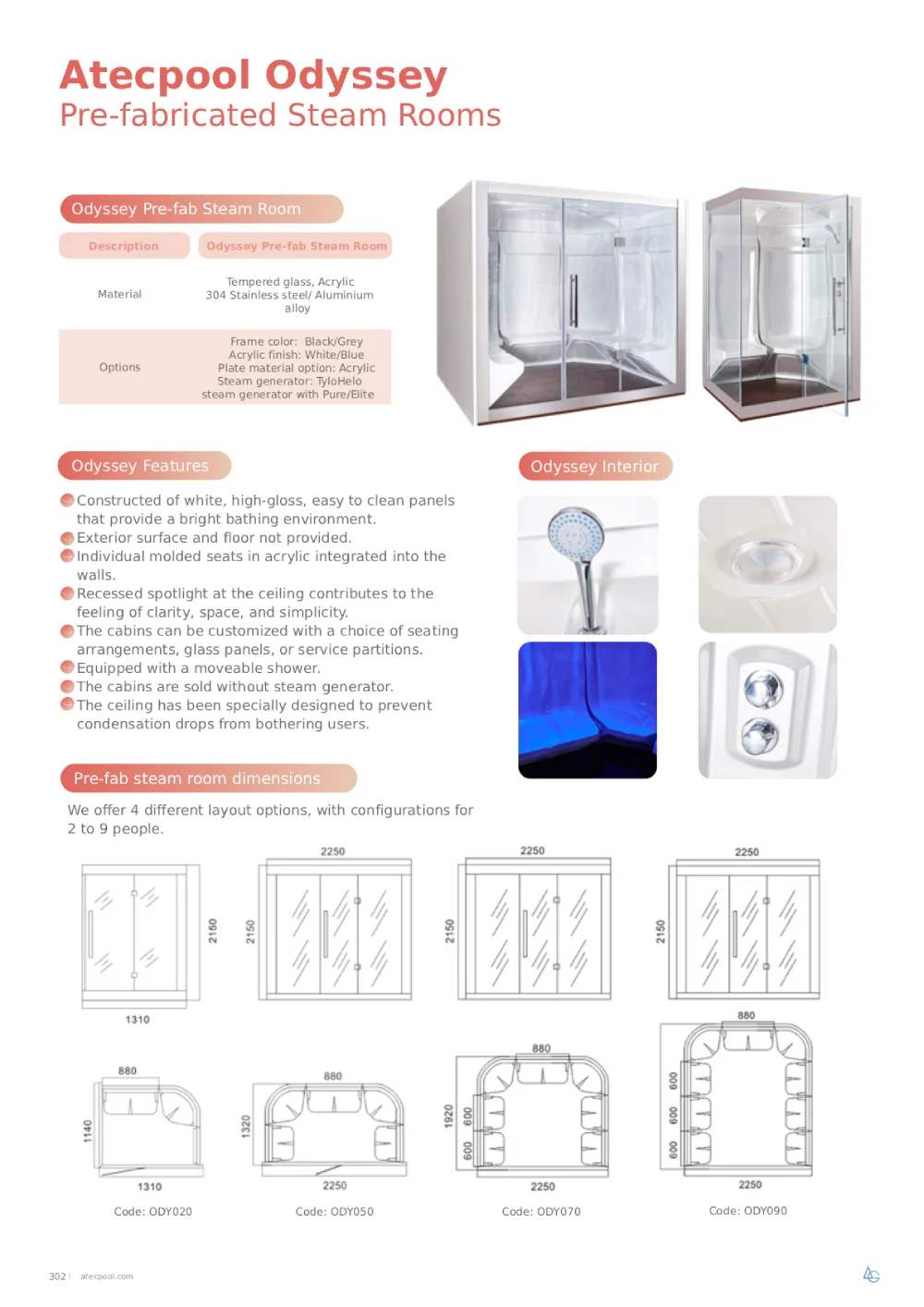 Atecpool Odyssey
Pre-fabricated Steam Rooms

Odyssey Pre-fab Steam Room

| Description | Odyssey Pre-fab Steam Room |
|---|---|
| Material | Tempered glass, Acrylic 304 Stainless steel/ Aluminium alloy |
| Options | Frame color: Black/Grey Acrylic finish: White/Blue Plate material option: Acrylic Steam generator: TyloHelo steam generator with Pure/Elite |

Odyssey Features

Constructed of white, high-gloss, easy to clean panels that provide a bright bathing environment.
Exterior surface and floor not provided.
Individual molded seats in acrylic integrated into the walls.
Recessed spotlight at the ceiling contributes to the feeling of clarity, space, and simplicity.
The cabins can be customized with a choice of seating arrangements, glass panels, or service partitions.
Equipped with a moveable shower.
The cabins are sold without steam generator.
The ceiling has been specially designed to prevent condensation drops from bothering users.

Odyssey Interior

Pre-fab steam room dimensions

We offer 4 different layout options, with configurations for 2 to 9 people.

2150
1310
880
1140
1310
Code: ODY020

2250
2150
880
1320
2250
Code: ODY050

2250
2150
880
1920
600
600
2250
Code: ODY070

2250
2150
880
600
600
600
2250
Code: ODY090

302 | atecpool.com